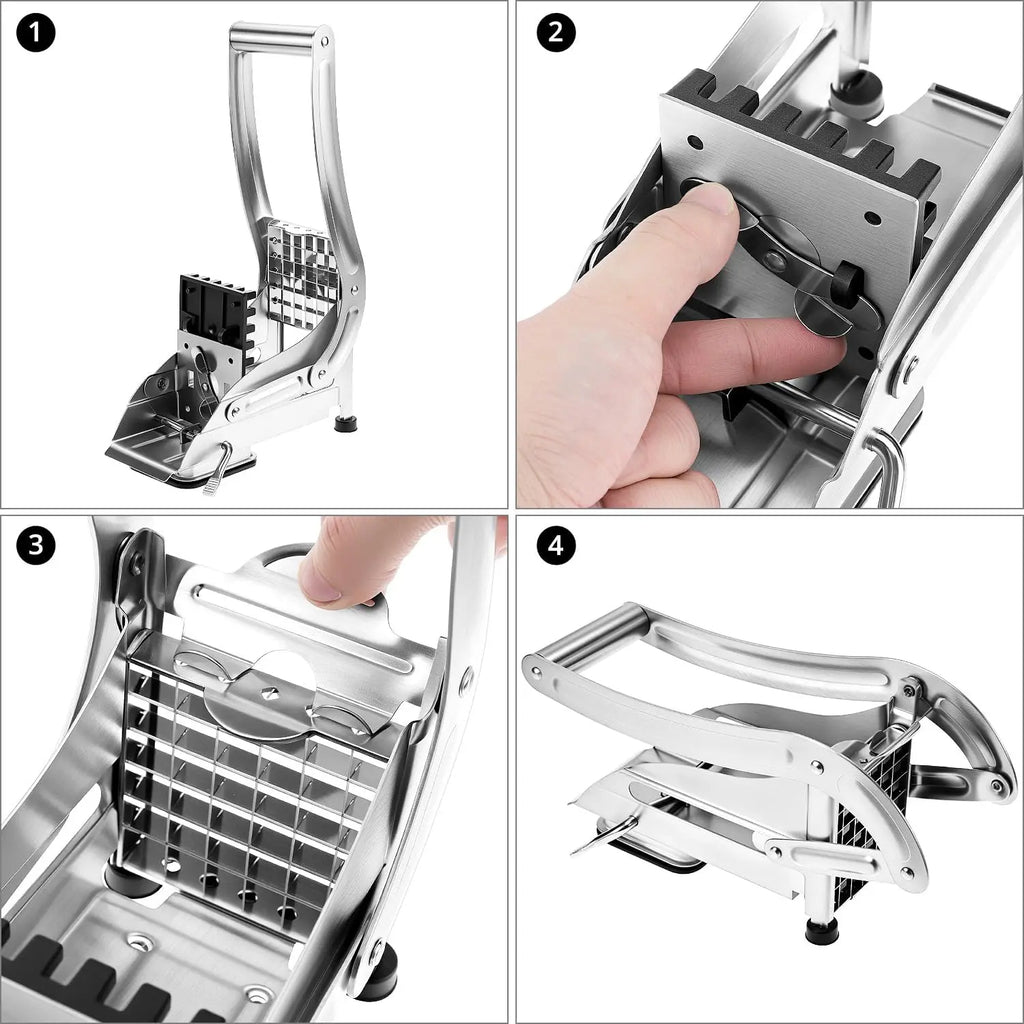 1

2

3

4